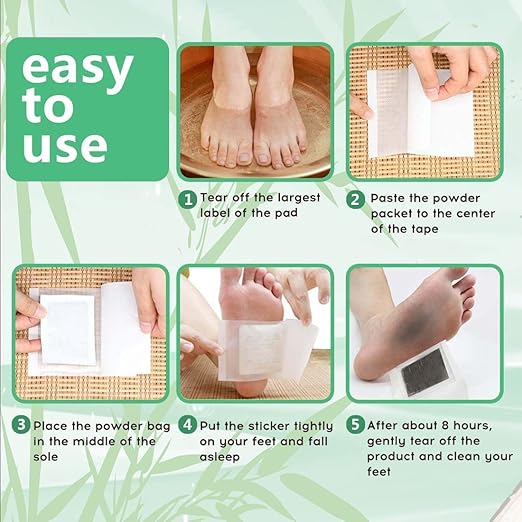 easy to use

1 Tear off the largest label of the pad

2 Paste the powder packet to the center of the tape

3 Place the powder bag in the middle of the sole

4 Put the sticker tightly on your feet and fall asleep

5 After about 8 hours, gently tear off the product and clean your feet